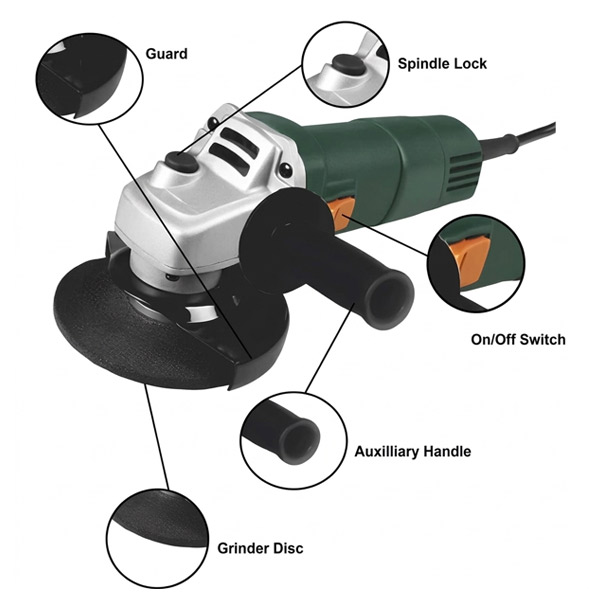 Guard
Spindle Lock
On/Off Switch
Auxilliary Handle
Grinder Disc